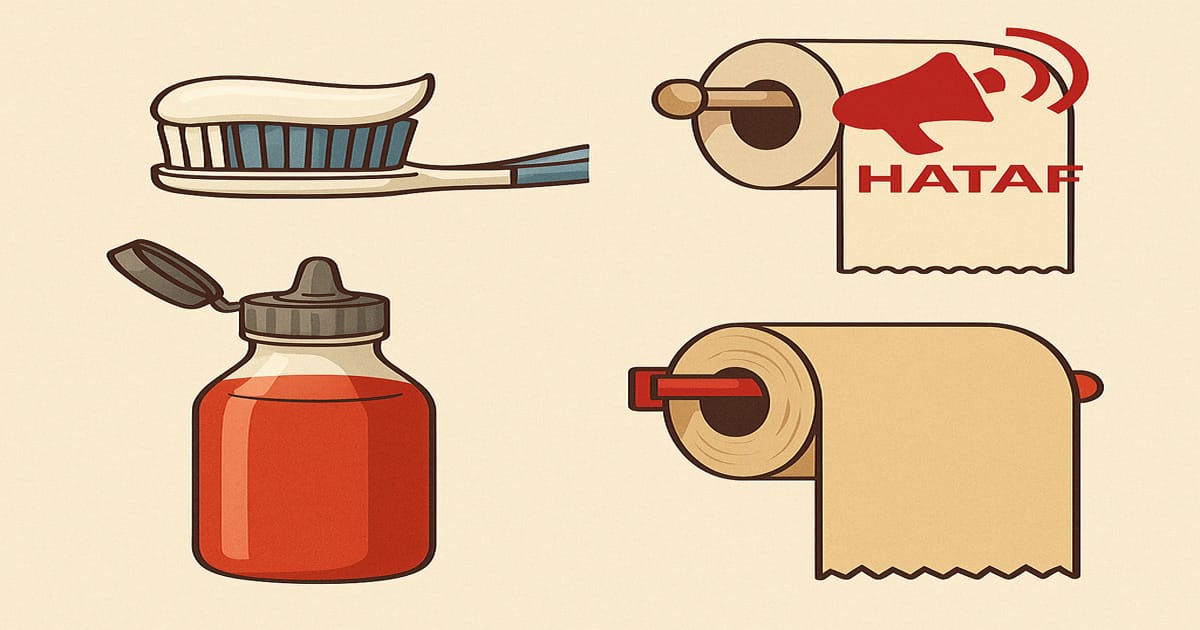 HATAF